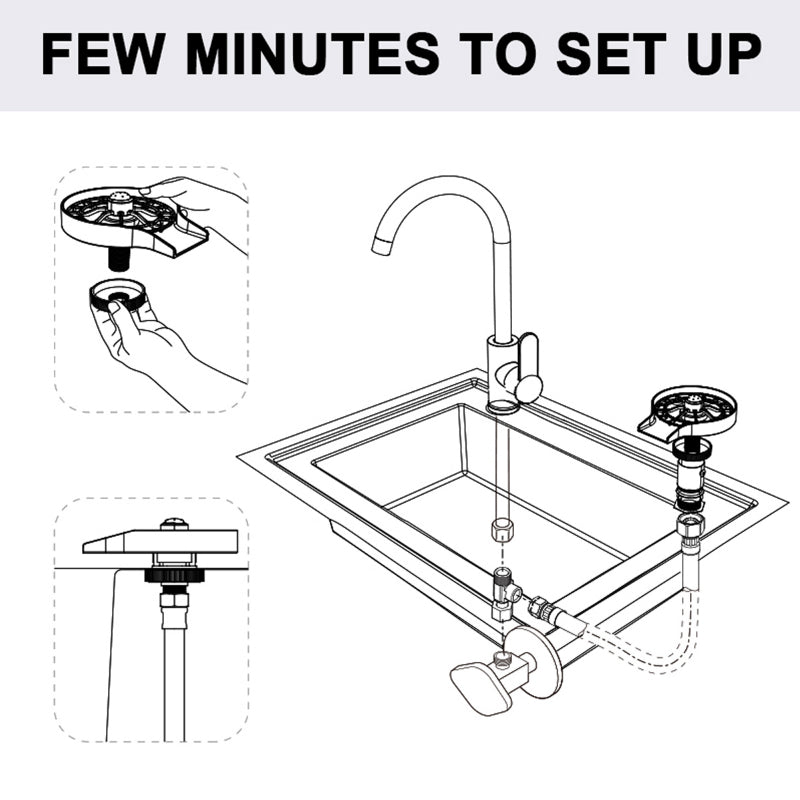 FEW MINUTES TO SET UP